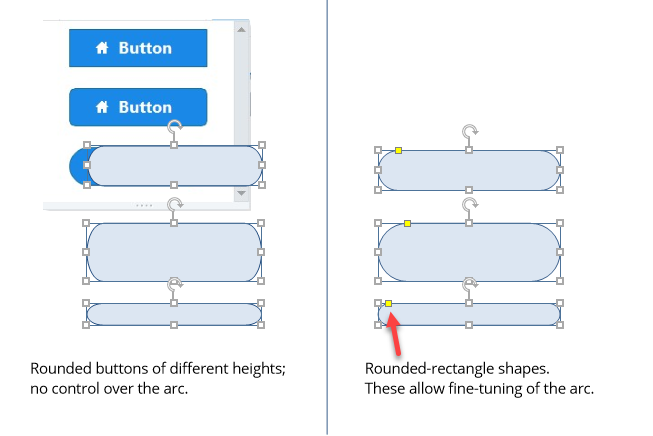 Button

Button

Rounded buttons of different heights; no control over the arc.

Rounded-rectangle shapes. These allow fine-tuning of the arc.