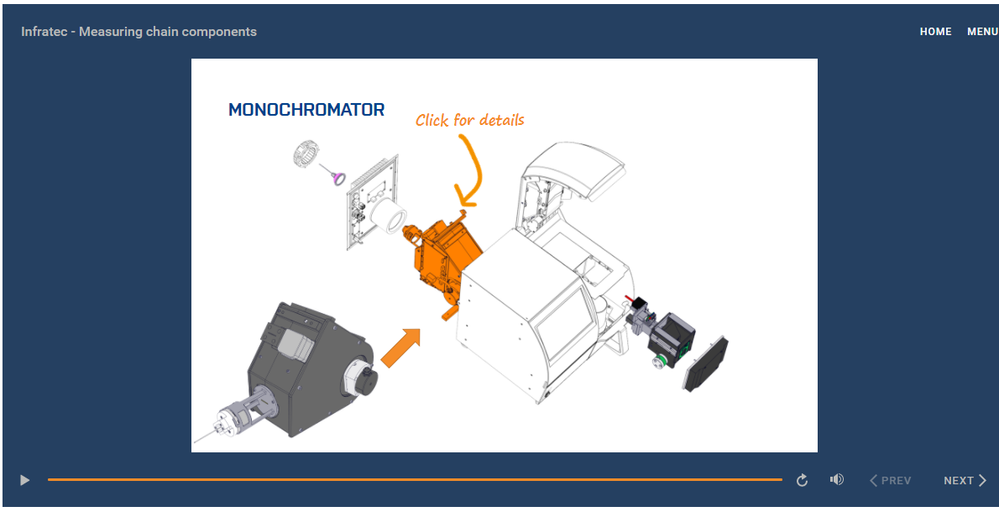 Infratec - Measuring chain components

HOME MENU

MONOCHROMATOR

Click for details

PREV

NEXT