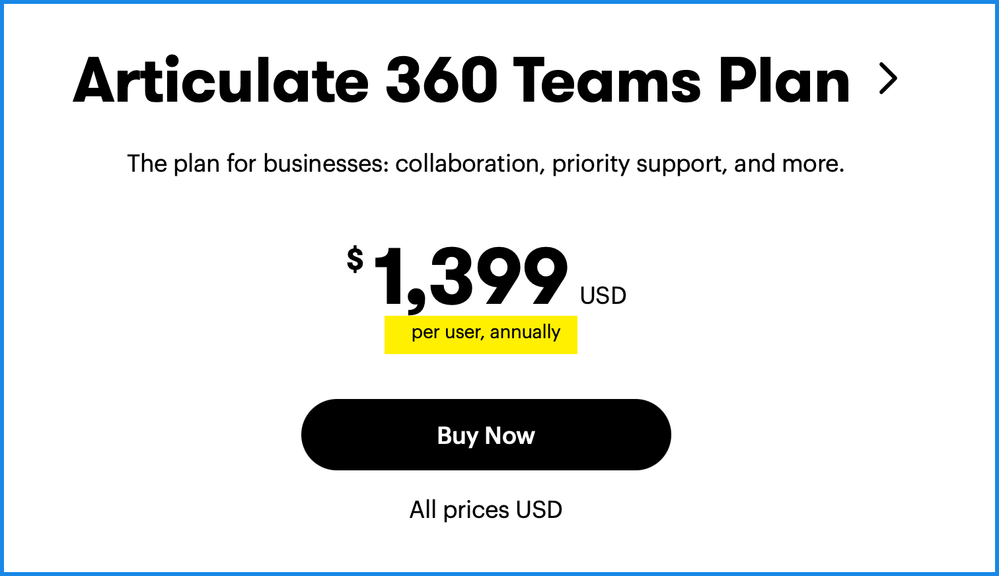 Articulate 360 Teams Plan >

The plan for businesses: collaboration, priority support, and more.

$ 1,399 USD

per user, annually

Buy Now

All prices USD