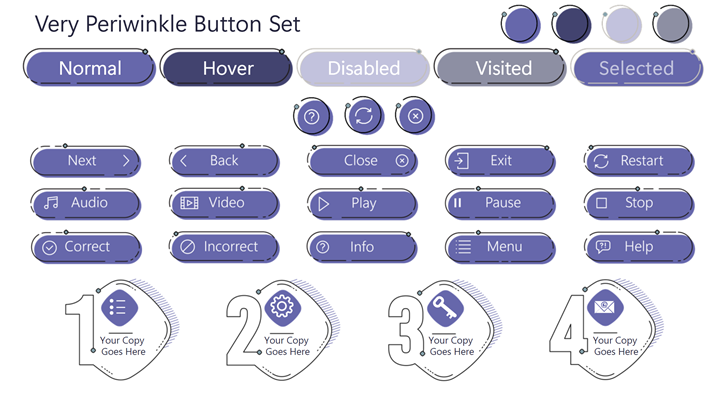 Very Periwinkle Button Set

Normal Hover Disabled Visited Selected

Next Back Close Exit Restart

Audio Video Play Pause Stop

Correct Incorrect Info Menu Help

1 Your Copy Goes Here

2 Your Copy Goes Here

3 Your Copy Goes Here

4 Your Copy Goes Here