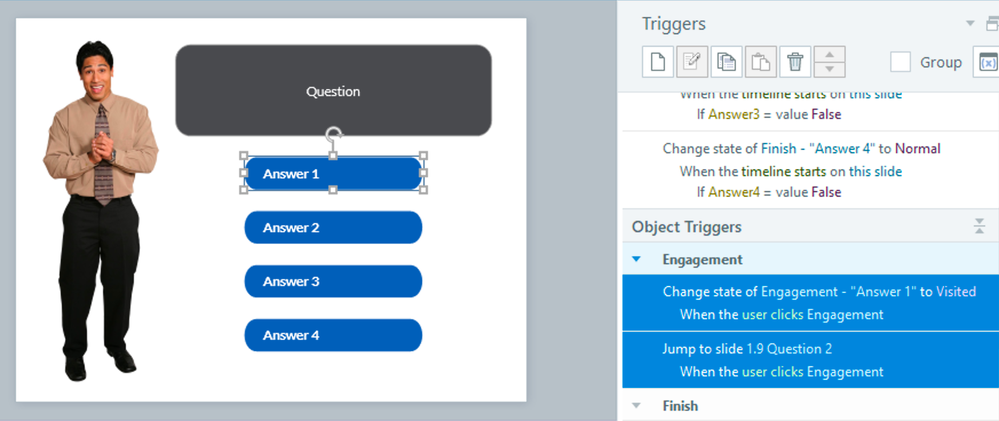 Question

Answer 1

Answer 2

Answer 3

Answer 4

Triggers

Group

When the timeline starts on this slide
If Answer3 = value False

Change state of Finish - "Answer 4" to Normal
When the timeline starts on this slide
If Answer4 = value False

Object Triggers

Engagement

Change state of Engagement - "Answer 1" to Visited
When the user clicks Engagement

Jump to slide 1.9 Question 2
When the user clicks Engagement

Finish