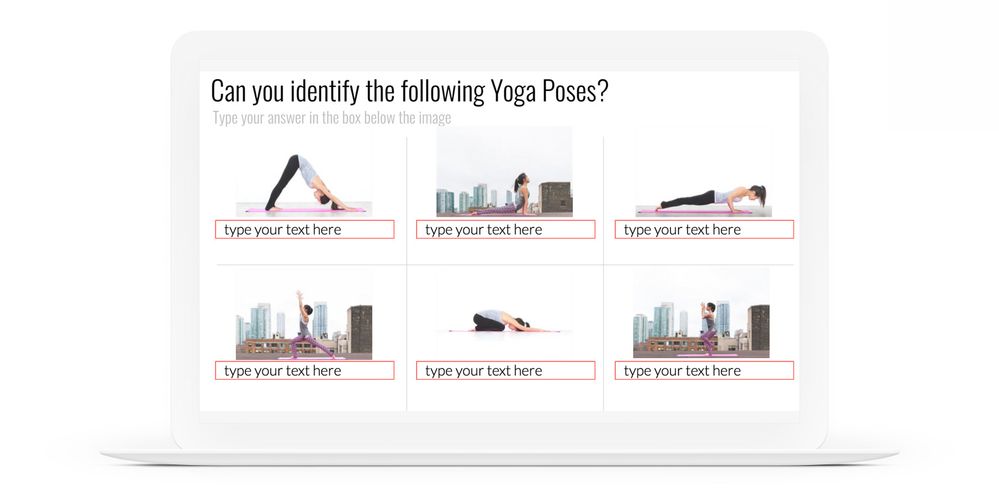 Can you identify the following Yoga Poses?
Type your answer in the box below the image

type your text here

type your text here

type your text here

type your text here

type your text here

type your text here