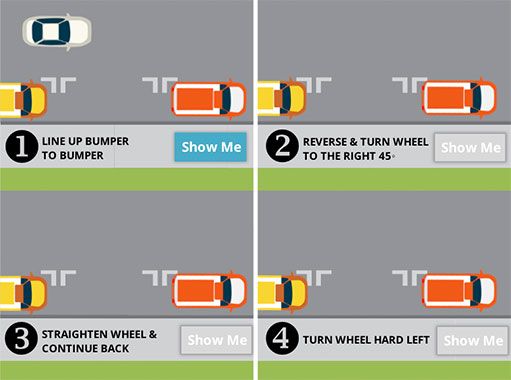 1 LINE UP BUMPER TO BUMPER

Show Me

2 REVERSE & TURN WHEEL TO THE RIGHT 45°

Show Me

3 STRAIGHTEN WHEEL & CONTINUE BACK

Show Me

4 TURN WHEEL HARD LEFT

Show Me