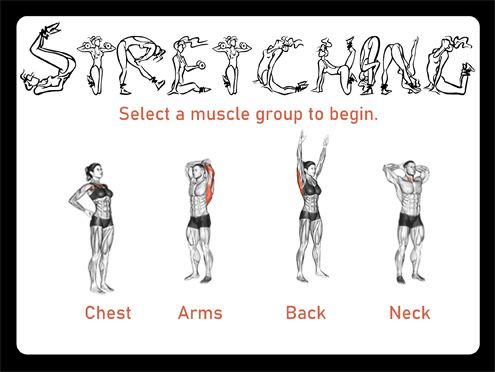 STRETCHING

Select a muscle group to begin.

Chest Arms Back Neck