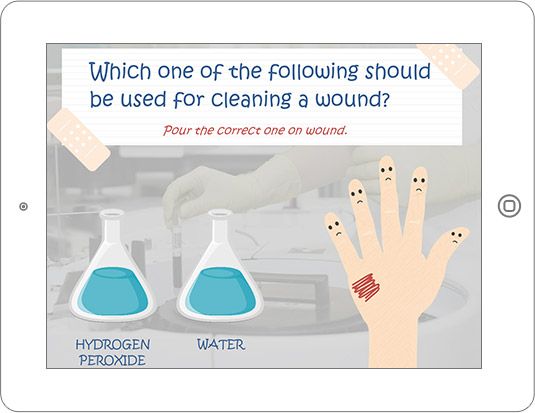 Which one of the following should be used for cleaning a wound?

Pour the correct one on wound.

HYDROGEN PEROXIDE

WATER