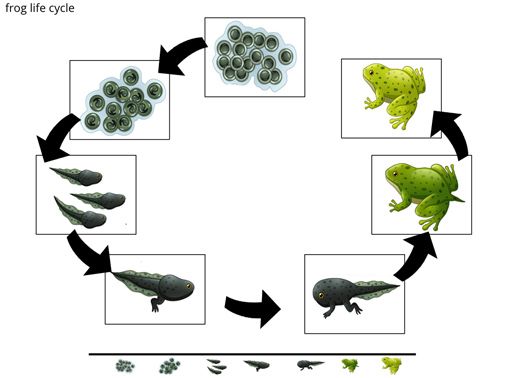 frog life cycle