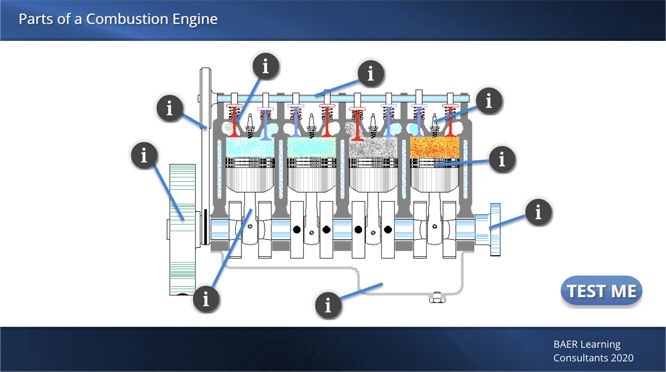 Parts of a Combustion Engine

i

i

i

i

i

i

i

i

i

TEST ME

BAER Learning Consultants 2020