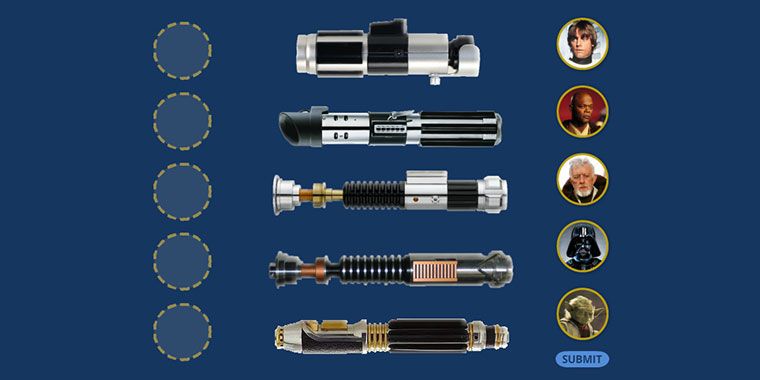 SUBMIT