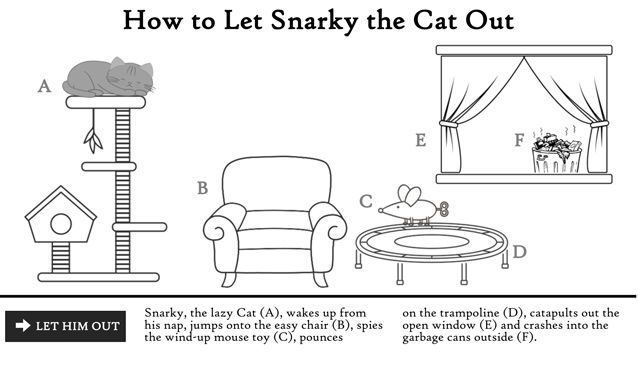 How to Let Snarky the Cat Out

A

B

C

D

E

F

LET HIM OUT

Snarky, the lazy Cat (A), wakes up from his nap, jumps onto the easy chair (B), spies the wind-up mouse toy (C), pounces on the trampoline (D), catapults out the open window (E) and crashes into the garbage cans outside (F).