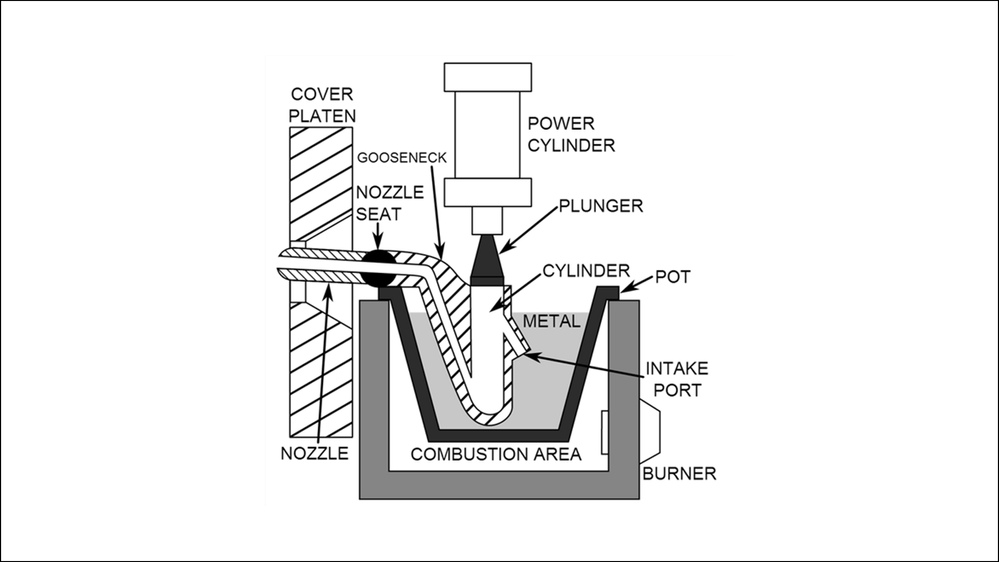 COVER PLATEN

GOOSENECK

NOZZLE SEAT

POWER CYLINDER

PLUNGER

CYLINDER

POT

METAL

INTAKE PORT

NOZZLE

COMBUSTION AREA

BURNER