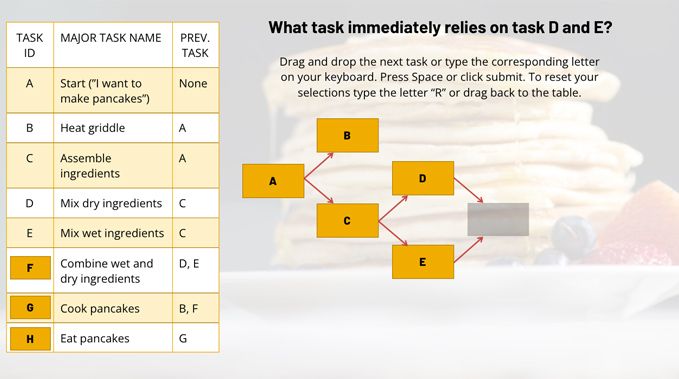 | TASK ID | MAJOR TASK NAME | PREV. TASK |
|---|---|---|
| A | Start ("I want to make pancakes") | None |
| B | Heat griddle | A |
| C | Assemble ingredients | A |
| D | Mix dry ingredients | C |
| E | Mix wet ingredients | C |
| F | Combine wet and dry ingredients | D, E |
| G | Cook pancakes | B, F |
| H | Eat pancakes | G |

What task immediately relies on task D and E?

Drag and drop the next task or type the corresponding letter on your keyboard. Press Space or click submit. To reset your selections type the letter "R" or drag back to the table.

B

A

D

C

E