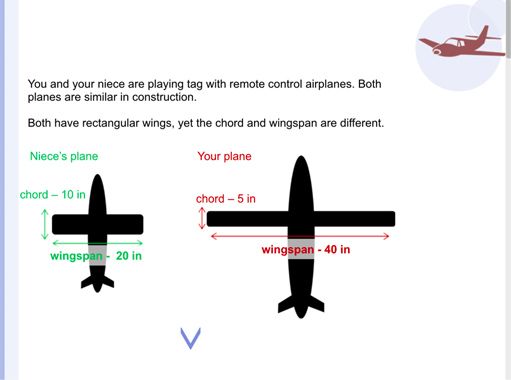 You and your niece are playing tag with remote control airplanes. Both planes are similar in construction.

Both have rectangular wings, yet the chord and wingspan are different.

Niece's plane

chord – 10 in

wingspan - 20 in

Your plane

chord – 5 in

wingspan - 40 in