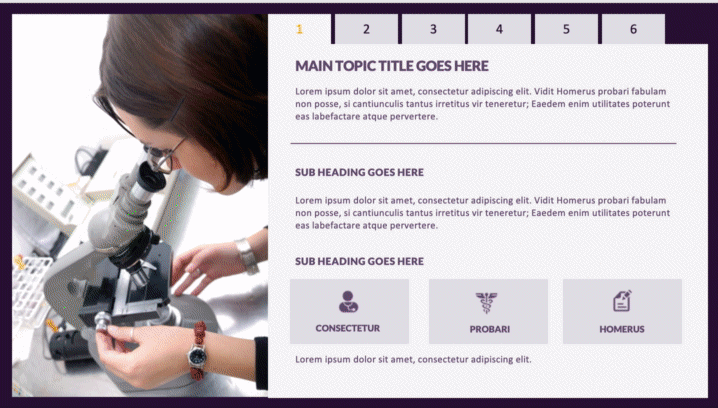 1 2 3 4 5 6

MAIN TOPIC TITLE GOES HERE

Lorem ipsum dolor sit amet, consectetur adipiscing elit. Vidit Homerus probari fabulam non posse, si cantiunculis tantus irretitus vir teneretur; Eaedem enim utilitates poterunt eas labefactare atque pervertere.

SUB HEADING GOES HERE

Lorem ipsum dolor sit amet, consectetur adipiscing elit. Vidit Homerus probari fabulam non posse, si cantiunculis tantus irretitus vir teneretur; Eaedem enim utilitates poterunt eas labefactare atque pervertere.

SUB HEADING GOES HERE

CONSECTETUR

PROBARI

HOMERUS

Lorem ipsum dolor sit amet, consectetur adipiscing elit.