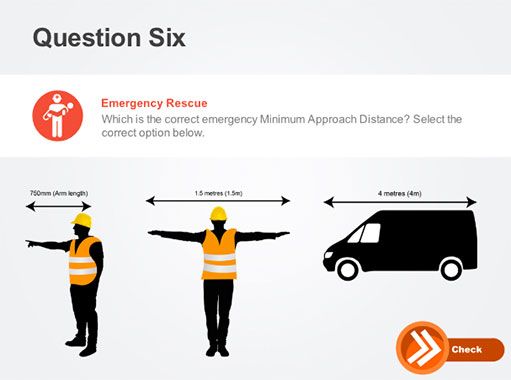 Question Six

Emergency Rescue
Which is the correct emergency Minimum Approach Distance? Select the correct option below.

750mm (Arm length)

1.5 metres (1.5m)

4 metres (4m)

Check