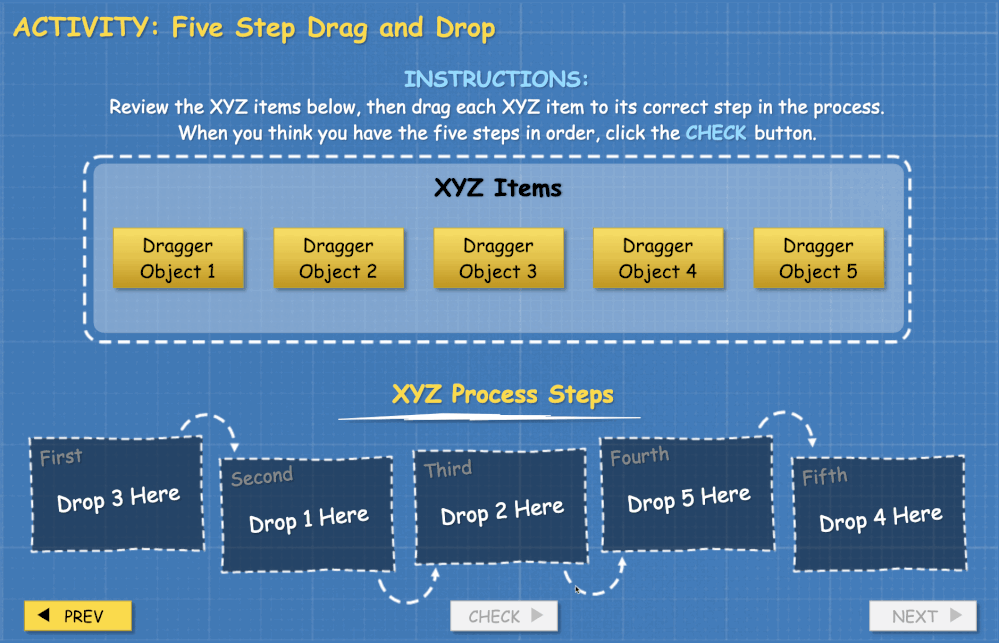 ACTIVITY: Five Step Drag and Drop

INSTRUCTIONS:
Review the XYZ items below, then drag each XYZ item to its correct step in the process. When you think you have the five steps in order, click the CHECK button.

XYZ Items

Dragger Object 1

Dragger Object 2

Dragger Object 3

Dragger Object 4

Dragger Object 5

XYZ Process Steps

First
Drop 3 Here

Second
Drop 1 Here

Third
Drop 2 Here

Fourth
Drop 5 Here

Fifth
Drop 4 Here

PREV

CHECK

NEXT