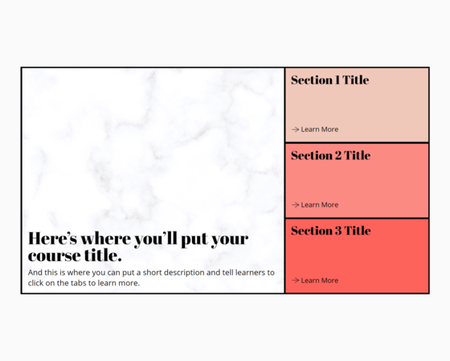 Here's where you'll put your course title.

And this is where you can put a short description and tell learners to click on the tabs to learn more.

Section 1 Title

→ Learn More

Section 2 Title

→ Learn More

Section 3 Title

→ Learn More