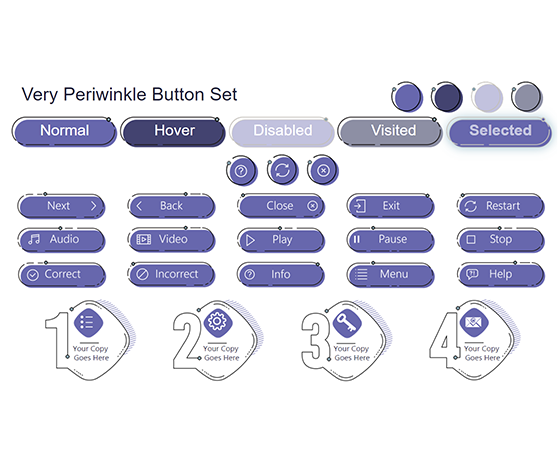 Very Periwinkle Button Set

Normal
Hover
Disabled
Visited
Selected

Next
Back
Close
Exit
Restart
Audio
Video
Play
Pause
Stop
Correct
Incorrect
Info
Menu
Help

1
Your Copy Goes Here

2
Your Copy Goes Here

3
Your Copy Goes Here

4
Your Copy Goes Here