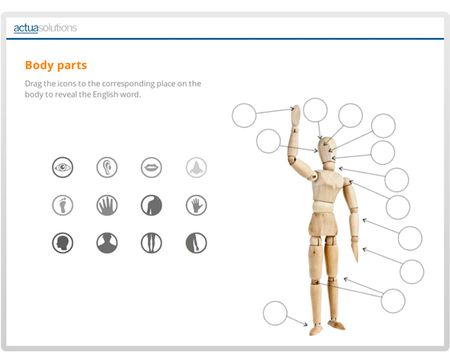 actuasolutions

Body parts

Drag the icons to the corresponding place on the body to reveal the English word.