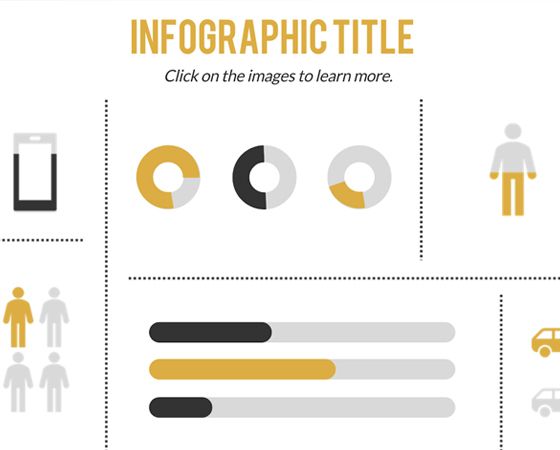 INFOGRAPHIC TITLE

Click on the images to learn more.