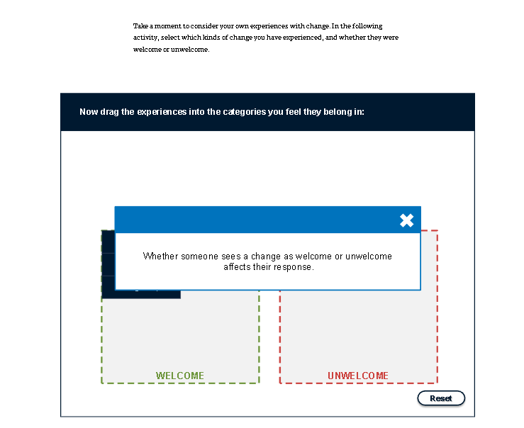 Take a moment to consider your own experiences with change. In the following activity, select which kinds of change you have experienced, and whether they were welcome or unwelcome.

Now drag the experiences into the categories you feel they belong in:

Whether someone sees a change as welcome or unwelcome affects their response.

WELCOME

UNWELCOME

Reset